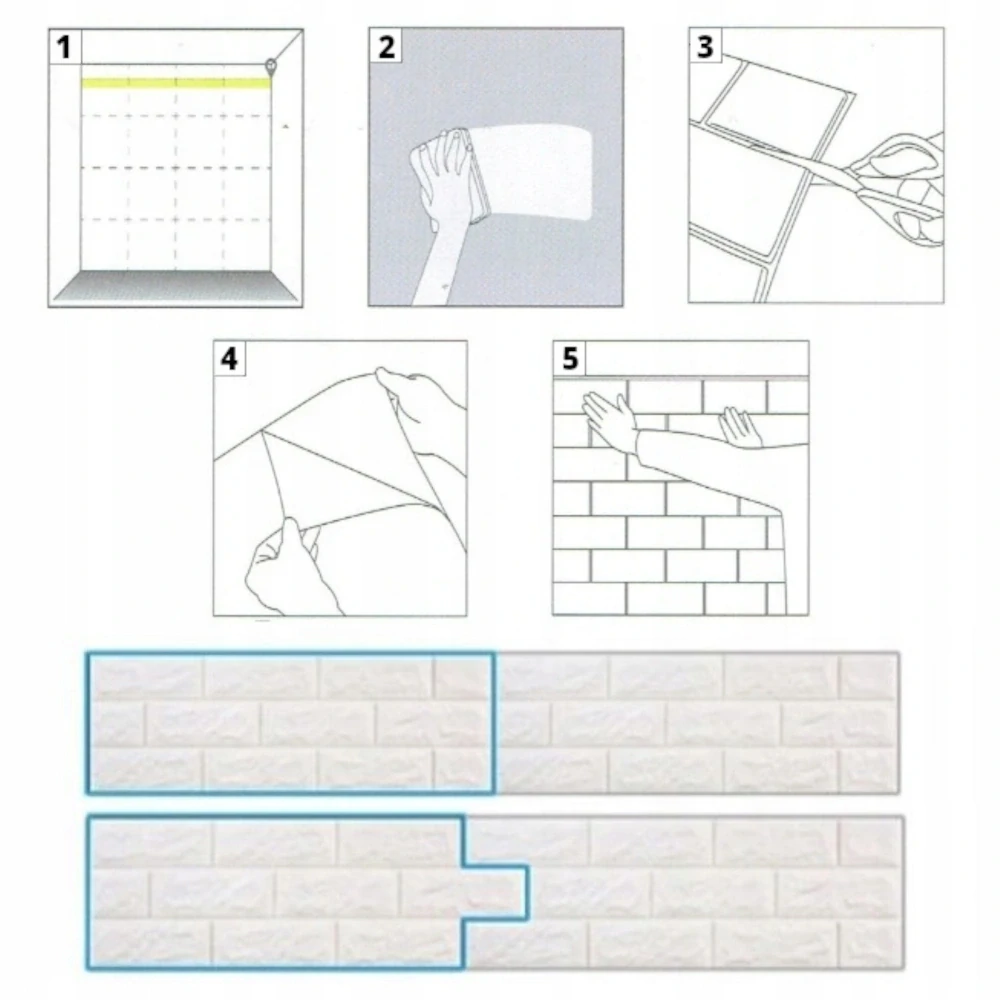 1

2

3

4

5